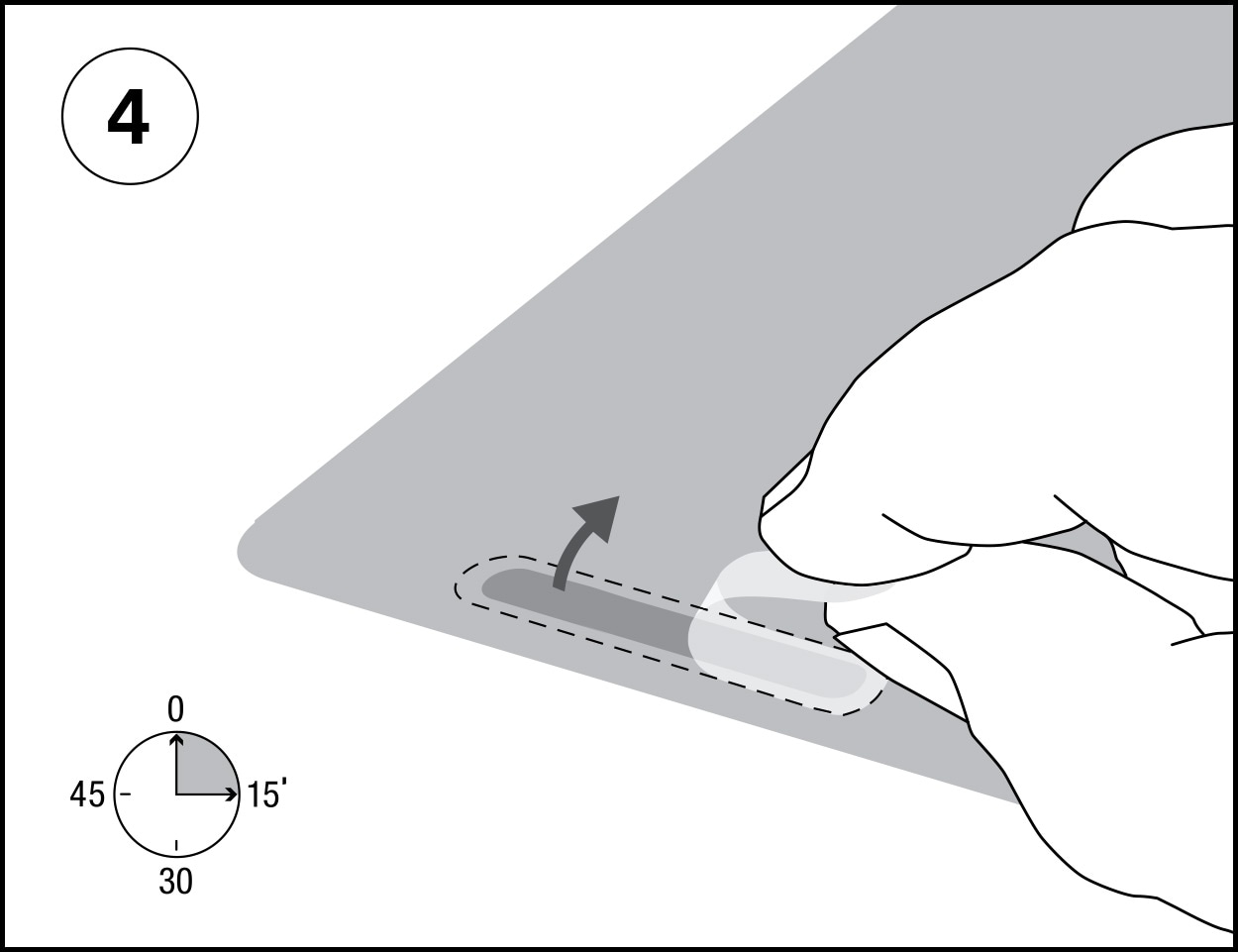 4

0
45
15'
30