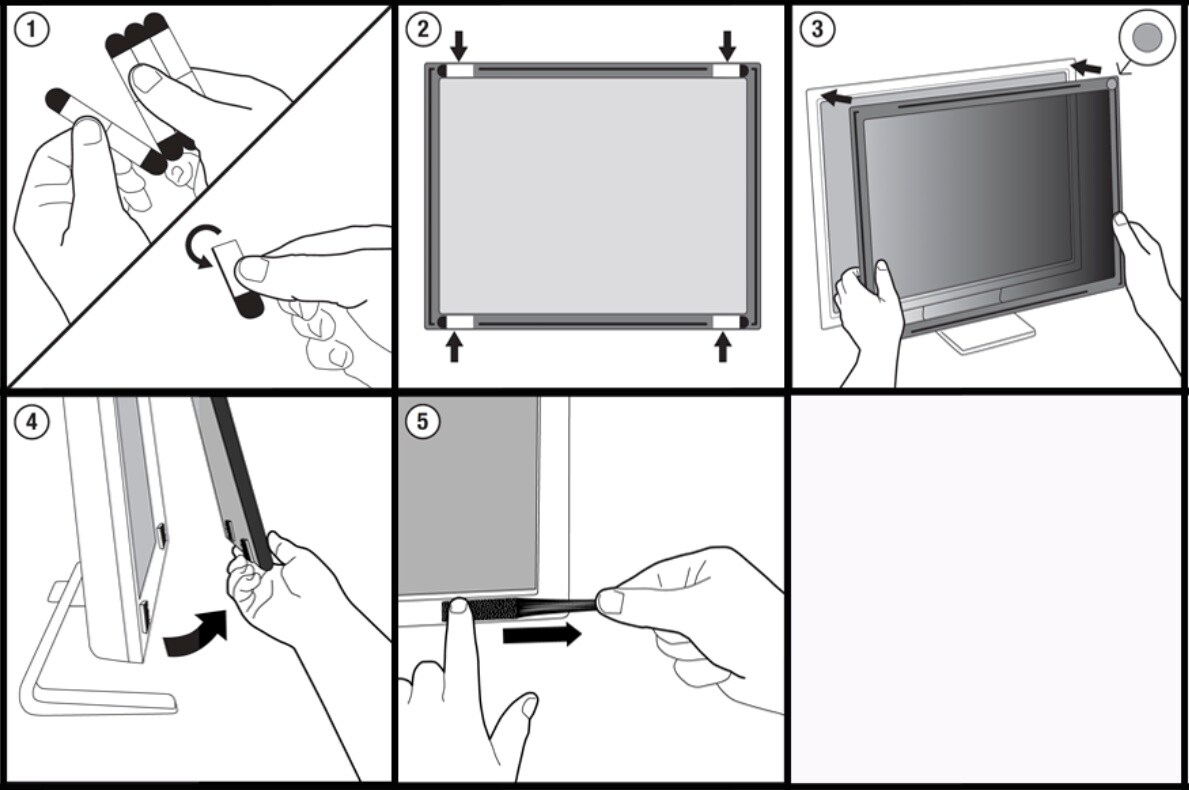 1
2
3
4
5