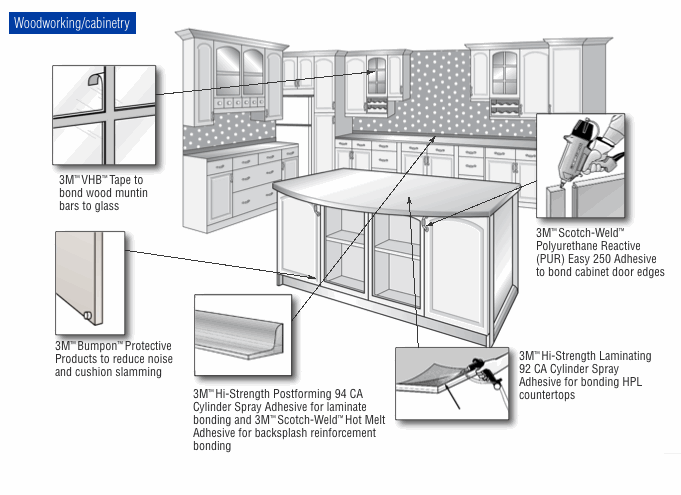 Woodworking/cabinetry

3M™ VHB™ Tape to bond wood muntin bars to glass

3M™ Scotch-Weld™ Polyurethane Reactive (PUR) Easy 250 Adhesive to bond cabinet door edges

3M™ Bumpon™ Protective Products to reduce noise and cushion slamming

3M™ Hi-Strength Postforming 94 CA Cylinder Spray Adhesive for laminate bonding and 3M™ Scotch-Weld™ Hot Melt Adhesive for backsplash reinforcement bonding

3M™ Hi-Strength Laminating 92 CA Cylinder Spray Adhesive for bonding HPL countertops