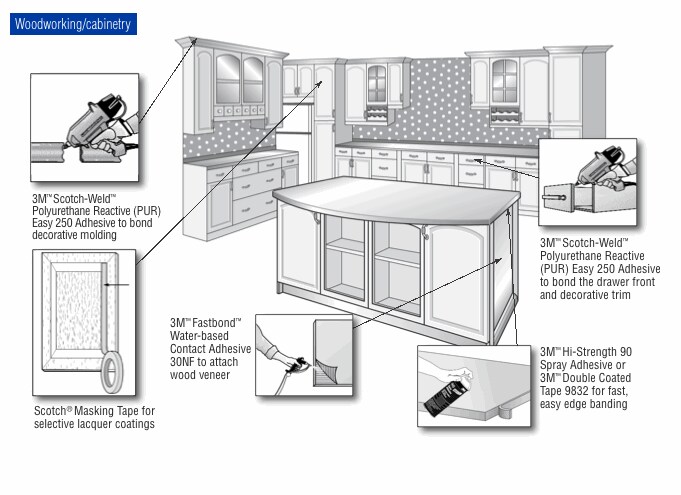 Woodworking/cabinetry

3M™ Scotch-Weld™ Polyurethane Reactive (PUR) Easy 250 Adhesive to bond decorative molding

Scotch® Masking Tape for selective lacquer coatings

3M™ Fastbond™ Water-based Contact Adhesive 30NF to attach wood veneer

3M™ Scotch-Weld™ Polyurethane Reactive (PUR) Easy 250 Adhesive to bond the drawer front and decorative trim

3M™ Hi-Strength 90 Spray Adhesive or 3M™ Double Coated Tape 9832 for fast, easy edge banding