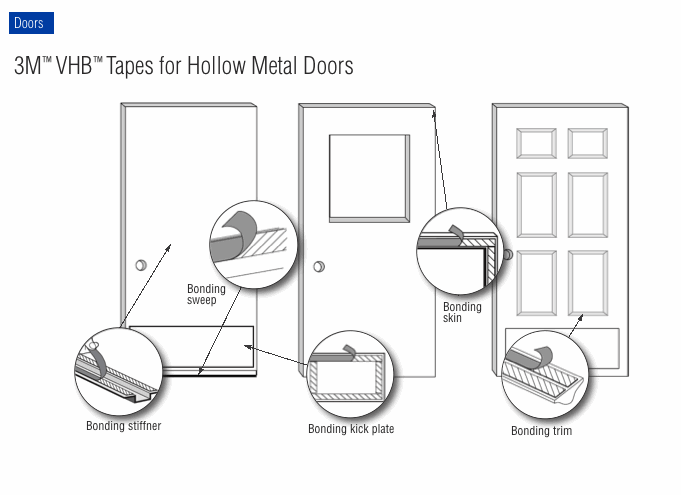 Doors

3M™ VHB™ Tapes for Hollow Metal Doors

Bonding sweep

Bonding skin

Bonding stiffner

Bonding kick plate

Bonding trim