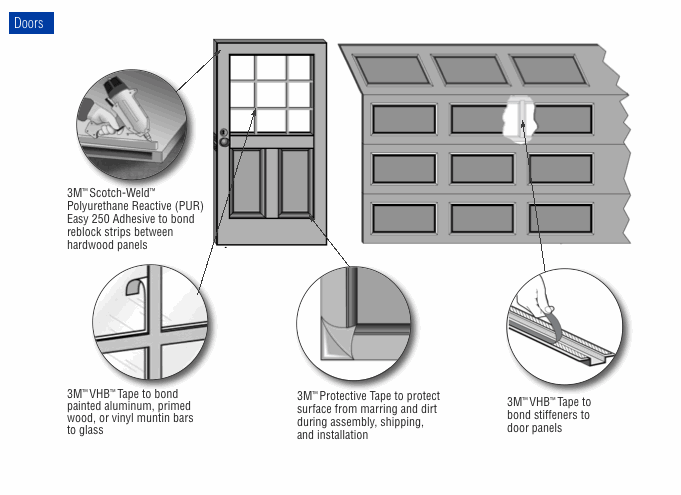 Doors

3M™ Scotch-Weld™ Polyurethane Reactive (PUR) Easy 250 Adhesive to bond reblock strips between hardwood panels

3M™ VHB™ Tape to bond painted aluminum, primed wood, or vinyl muntin bars to glass

3M™ Protective Tape to protect surface from marring and dirt during assembly, shipping, and installation

3M™ VHB™ Tape to bond stiffeners to door panels