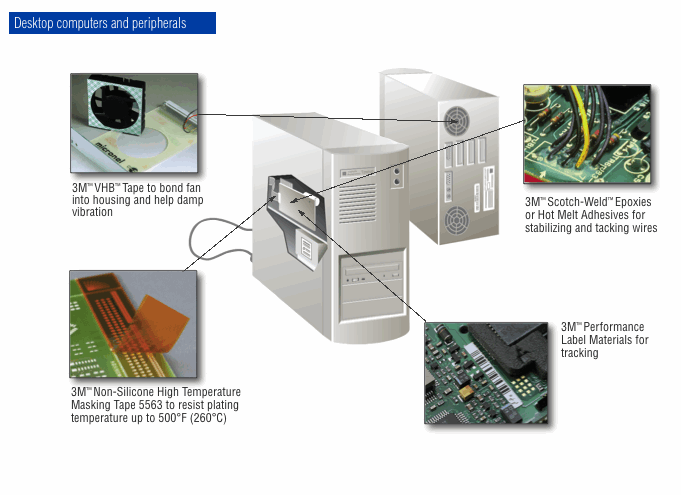 Desktop computers and peripherals

micronel

3M™ VHB™ Tape to bond fan into housing and help damp vibration

3M™ Scotch-Weld™ Epoxies or Hot Melt Adhesives for stabilizing and tacking wires

3M™ Non-Silicone High Temperature Masking Tape 5563 to resist plating temperature up to 500°F (260°C)

3M™ Performance Label Materials for tracking