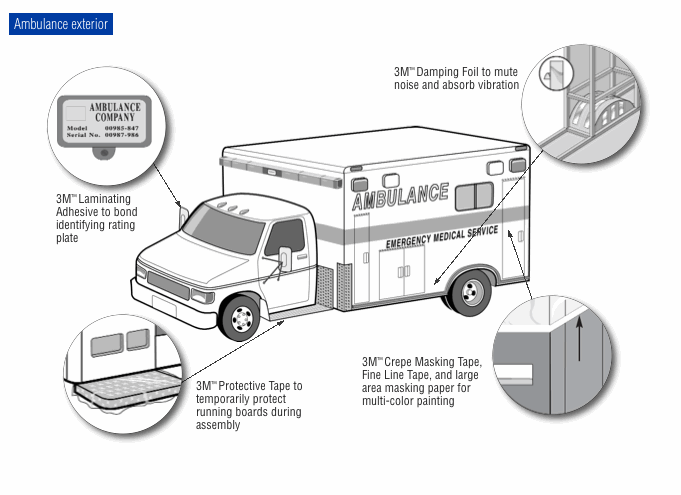 Ambulance exterior

AMBULANCE COMPANY
Model 00985-847
Serial No. 00987-986

3M™ Laminating Adhesive to bond identifying rating plate

3M™ Damping Foil to mute noise and absorb vibration

AMBULANCE
EMERGENCY MEDICAL SERVICE

3M™ Protective Tape to temporarily protect running boards during assembly

3M™ Crepe Masking Tape, Fine Line Tape, and large area masking paper for multi-color painting