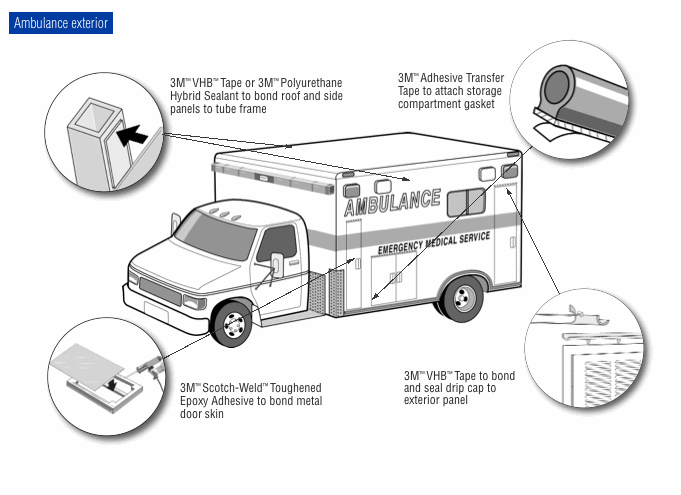 Ambulance exterior

3M™ VHB™ Tape or 3M™ Polyurethane Hybrid Sealant to bond roof and side panels to tube frame

3M™ Adhesive Transfer Tape to attach storage compartment gasket

AMBULANCE

EMERGENCY MEDICAL SERVICE

3M™ Scotch-Weld™ Toughened Epoxy Adhesive to bond metal door skin

3M™ VHB™ Tape to bond and seal drip cap to exterior panel