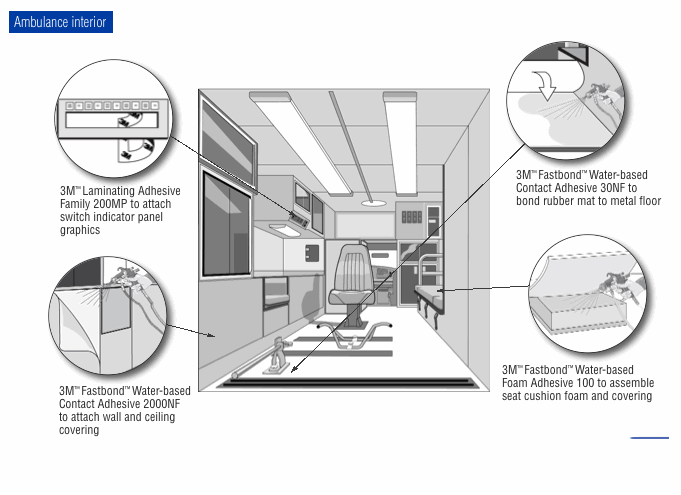 Ambulance interior

3M™ Laminating Adhesive Family 200MP to attach switch indicator panel graphics

3M™ Fastbond™ Water-based Contact Adhesive 2000NF to attach wall and ceiling covering

3M™ Fastbond™ Water-based Contact Adhesive 30NF to bond rubber mat to metal floor

3M™ Fastbond™ Water-based Foam Adhesive 100 to assemble seat cushion foam and covering