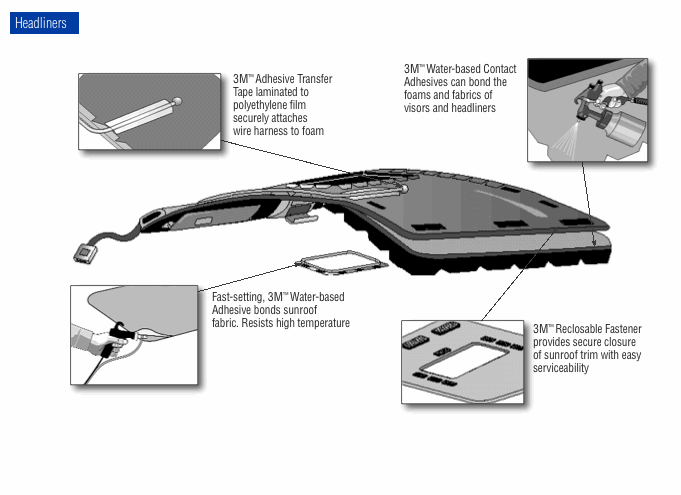 Headliners

3M™ Adhesive Transfer Tape laminated to polyethylene film securely attaches wire harness to foam

3M™ Water-based Contact Adhesives can bond the foams and fabrics of visors and headliners

Fast-setting, 3M™ Water-based Adhesive bonds sunroof fabric. Resists high temperature

3M™ Reclosable Fastener provides secure closure of sunroof trim with easy serviceability