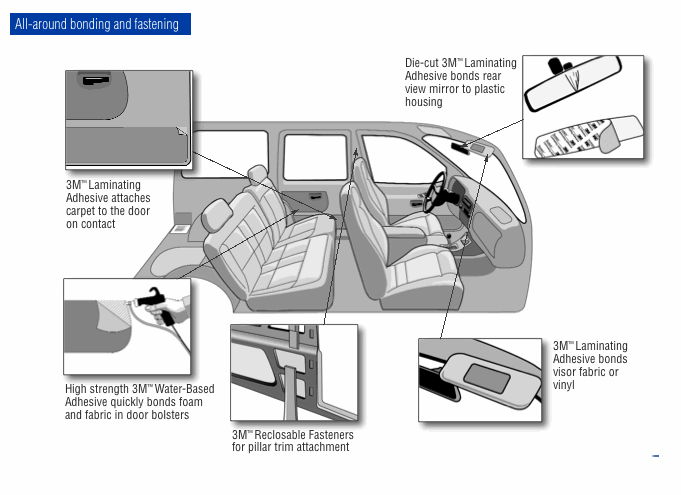 All-around bonding and fastening

Die-cut 3M™ Laminating Adhesive bonds rear view mirror to plastic housing

3M™ Laminating Adhesive attaches carpet to the door on contact

High strength 3M™ Water-Based Adhesive quickly bonds foam and fabric in door bolsters

3M™ Reclosable Fasteners for pillar trim attachment

3M™ Laminating Adhesive bonds visor fabric or vinyl