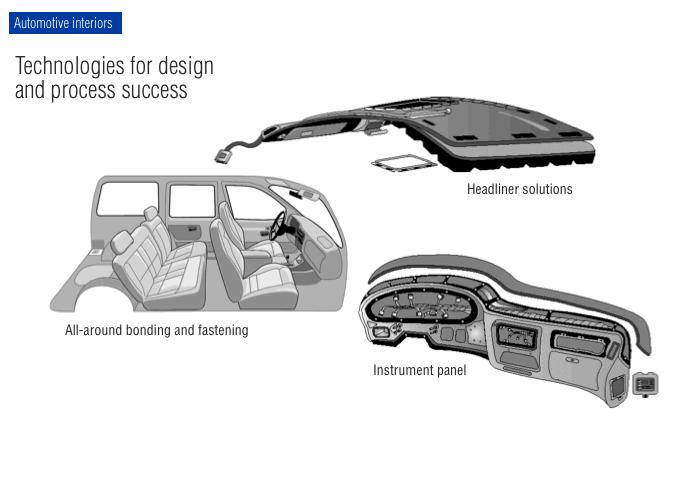 Automotive interiors

Technologies for design and process success

Headliner solutions

All-around bonding and fastening

Instrument panel