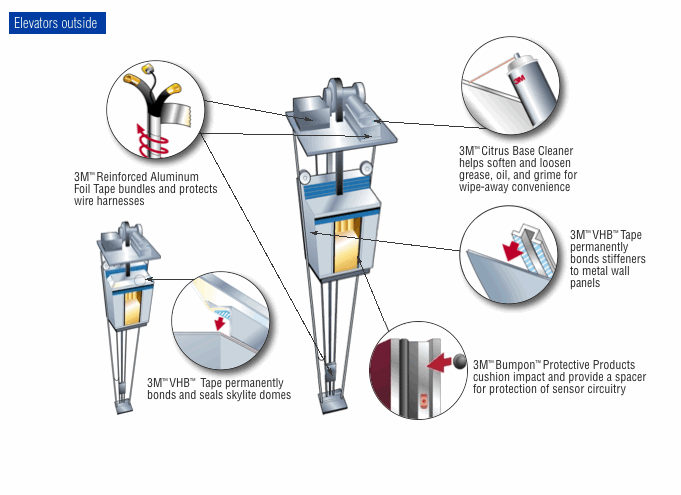 Elevators outside

3M™ Reinforced Aluminum Foil Tape bundles and protects wire harnesses

3M

3M™ Citrus Base Cleaner helps soften and loosen grease, oil, and grime for wipe-away convenience

3M™ VHB™ Tape permanently bonds stiffeners to metal wall panels

3M™ VHB™ Tape permanently bonds and seals skylite domes

3M™ Bumpon™ Protective Products cushion impact and provide a spacer for protection of sensor circuitry